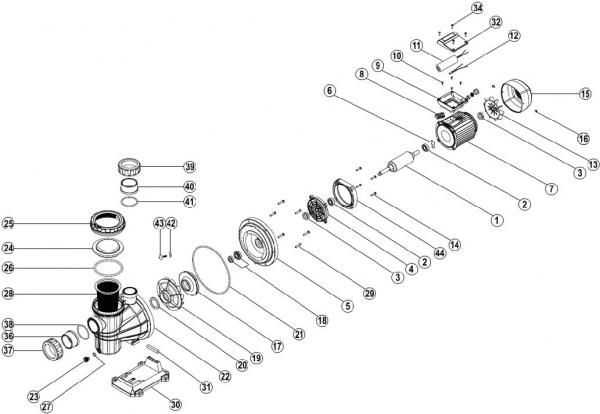 34
32
11
12
10
9
8
6
15
16
13
3
7
2
1
14
44
2
4
3
29
5
18
21
17
19
20
22
31
30
39
40
41
25
24
26
28
38
36
37
23
27
43
42